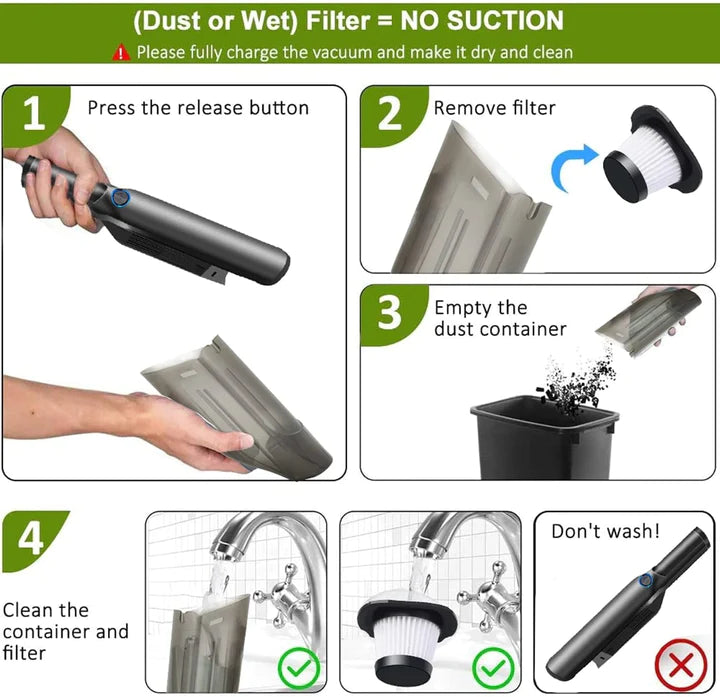 (Dust or Wet) Filter = NO SUCTION

Please fully charge the vacuum and make it dry and clean

1 Press the release button

2 Remove filter

3 Empty the dust container

4 Clean the container and filter

Don't wash!