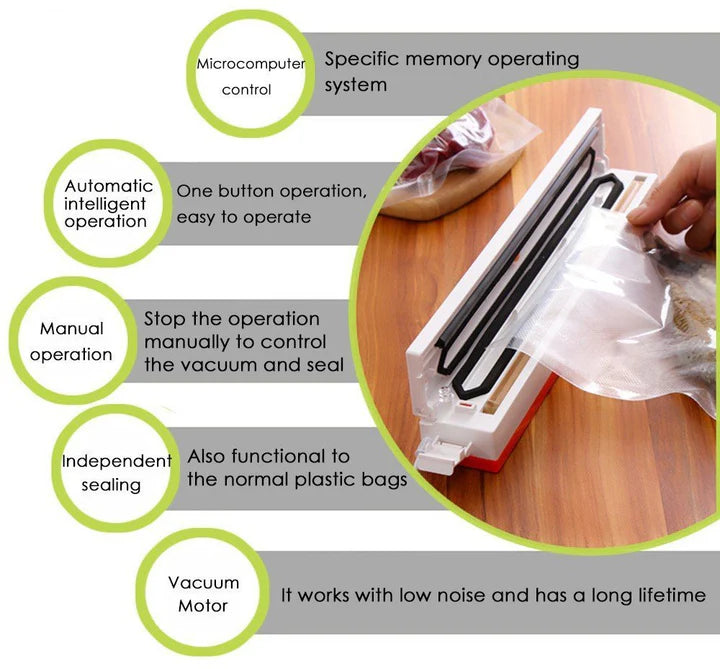 Microcomputer control

Specific memory operating system

Automatic intelligent operation

One button operation, easy to operate

Manual operation

Stop the operation manually to control the vacuum and seal

Independent sealing

Also functional to the normal plastic bags

Vacuum Motor

It works with low noise and has a long lifetime