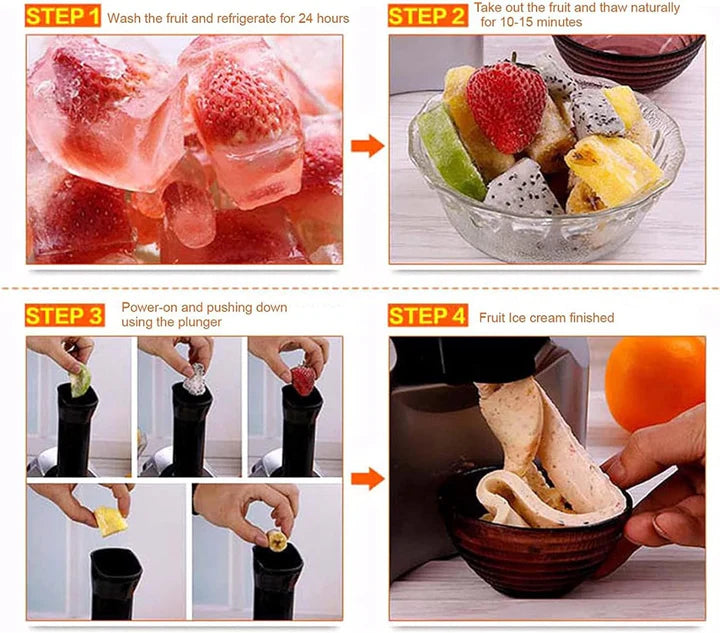 STEP 1 Wash the fruit and refrigerate for 24 hours

STEP 2 Take out the fruit and thaw naturally for 10-15 minutes

STEP 3 Power-on and pushing down using the plunger

STEP 4 Fruit Ice cream finished