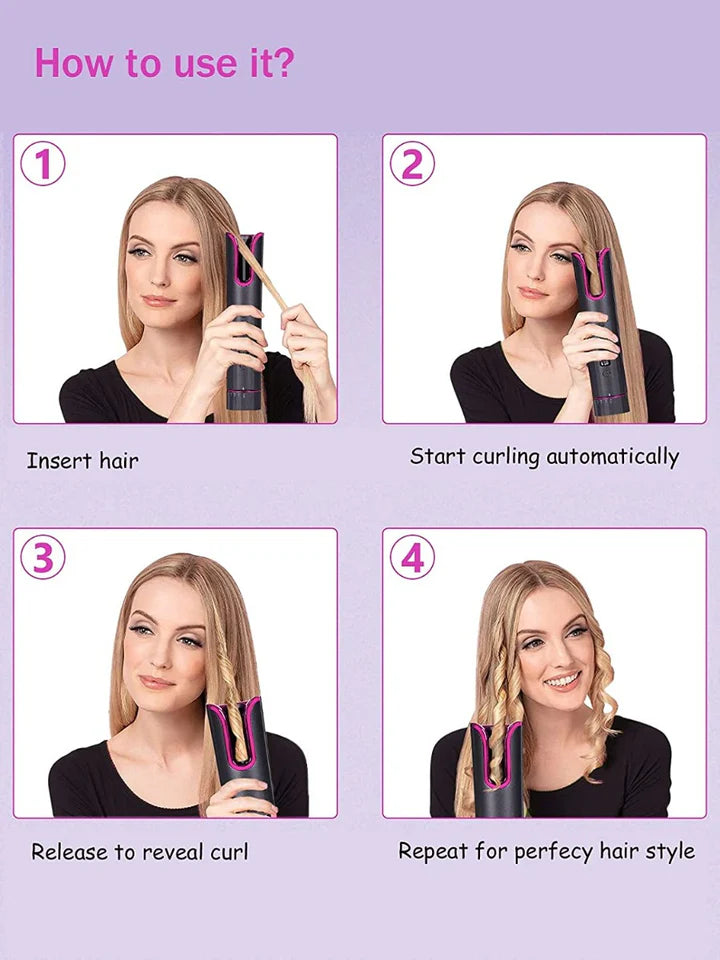 How to use it?

1

Insert hair

2

Start curling automatically

3

Release to reveal curl

4

Repeat for perfecy hair style