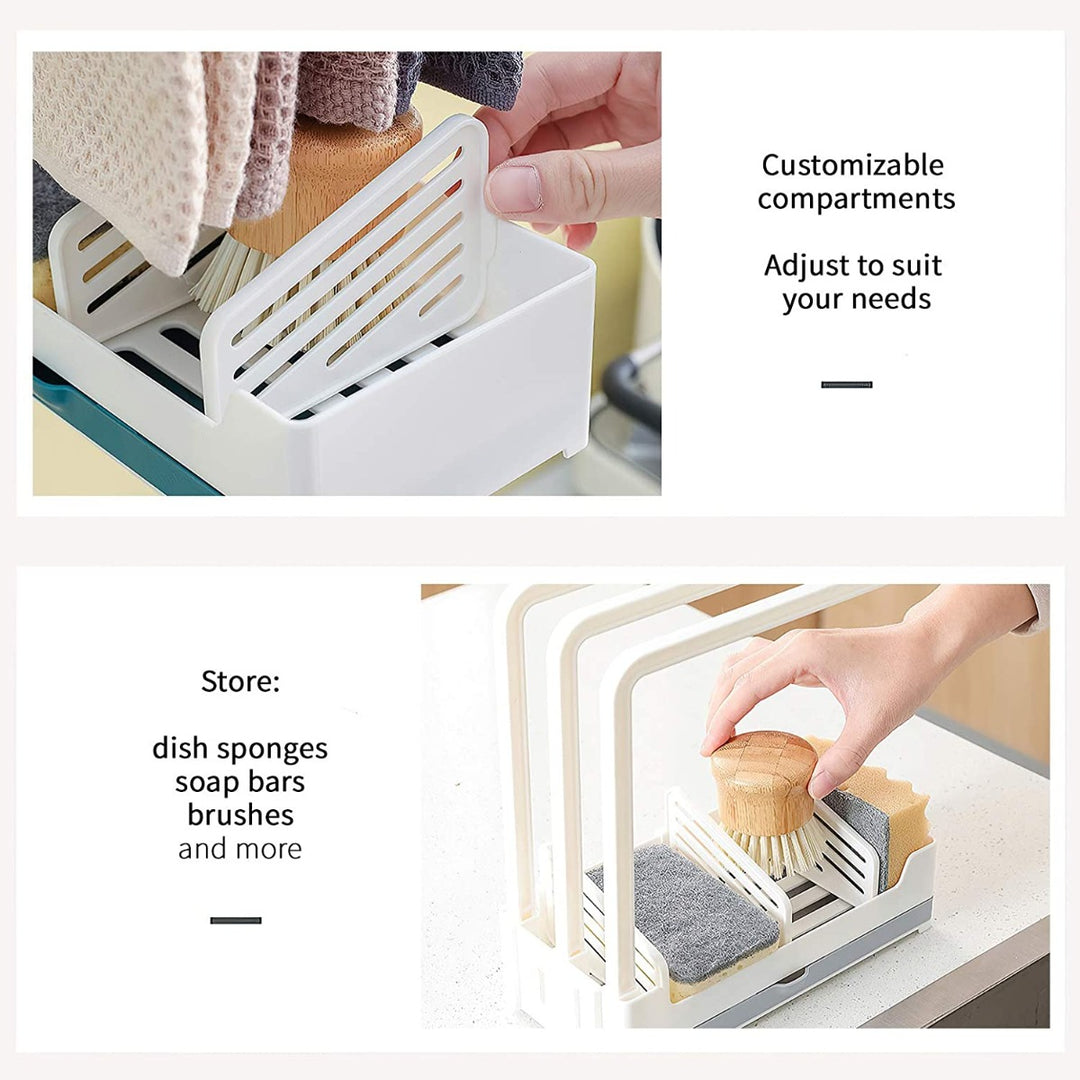 Customizable compartments

Adjust to suit your needs

Store:

dish sponges
soap bars
brushes
and more