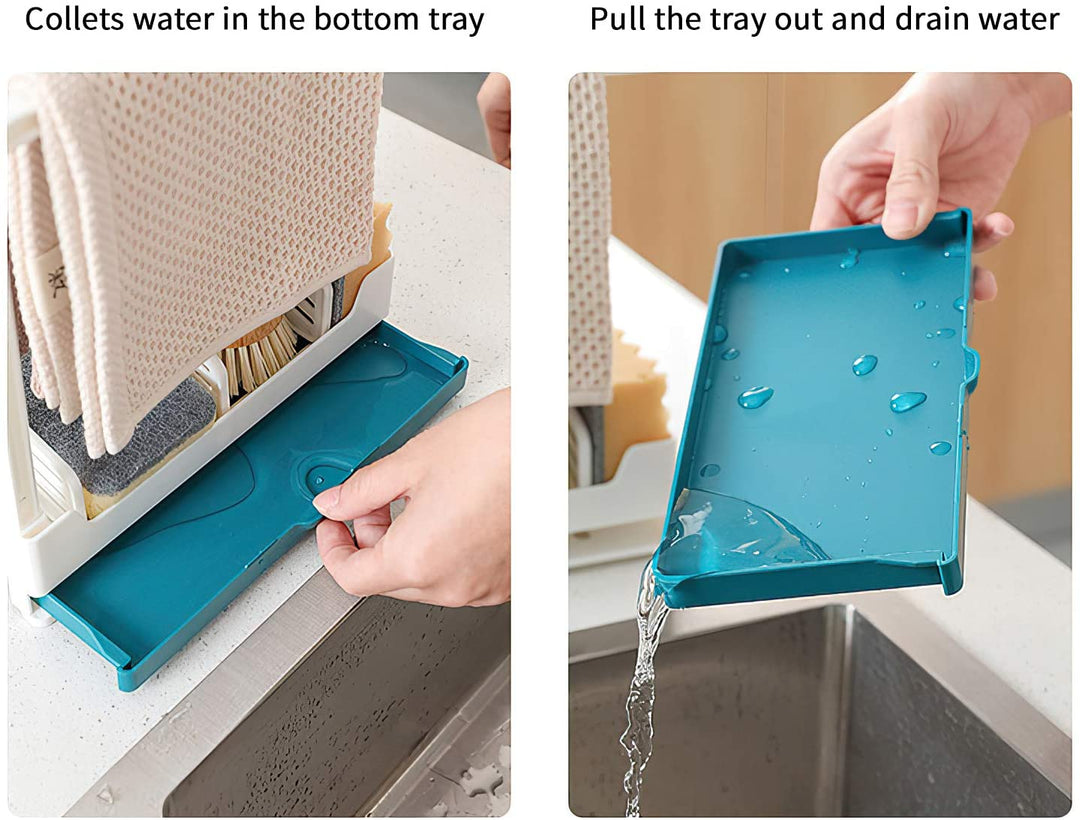 Collets water in the bottom tray

Pull the tray out and drain water