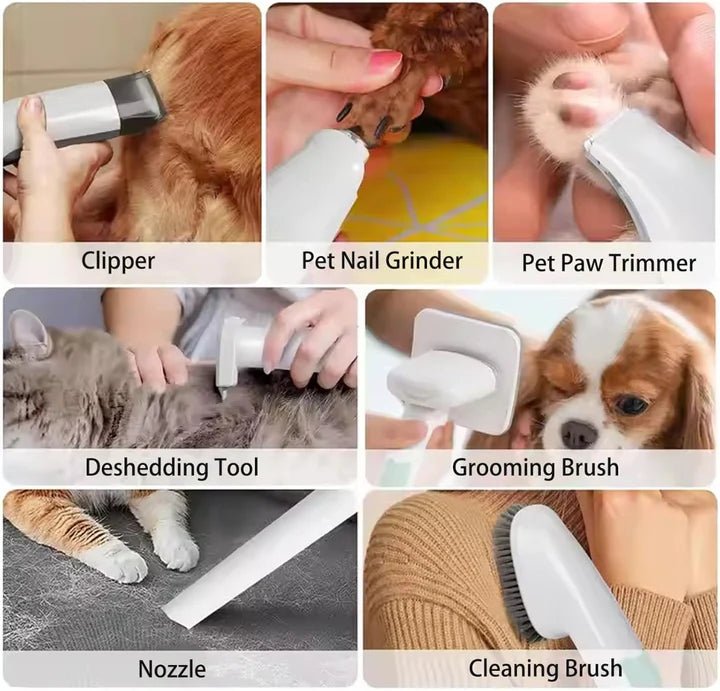 Clipper

Pet Nail Grinder

Pet Paw Trimmer

Deshedding Tool

Grooming Brush

Nozzle

Cleaning Brush