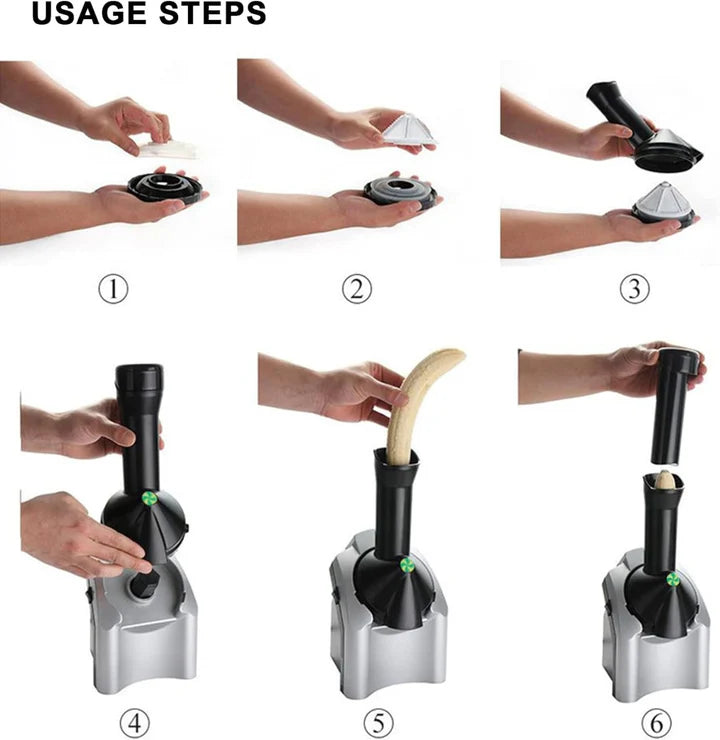 USAGE STEPS

①

②

③

④

⑤

⑥