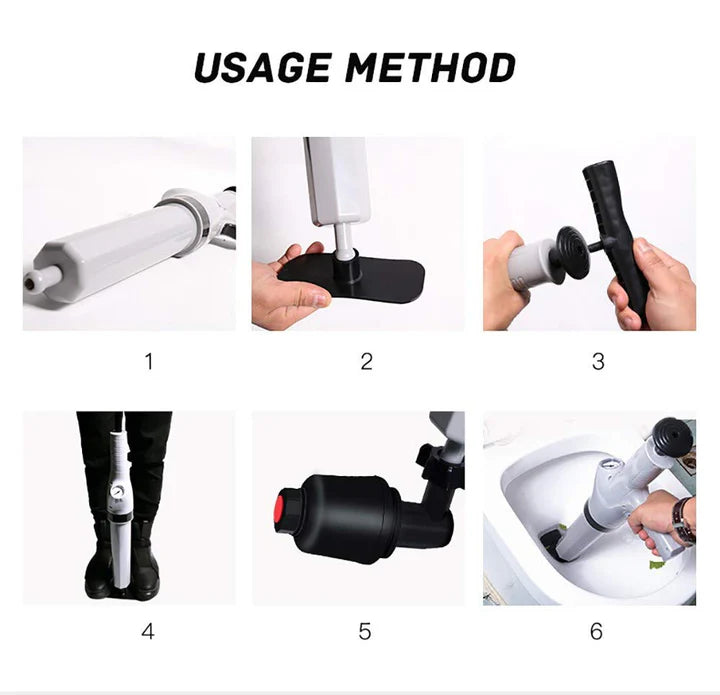 USAGE METHOD

1

2

3

4

5

6